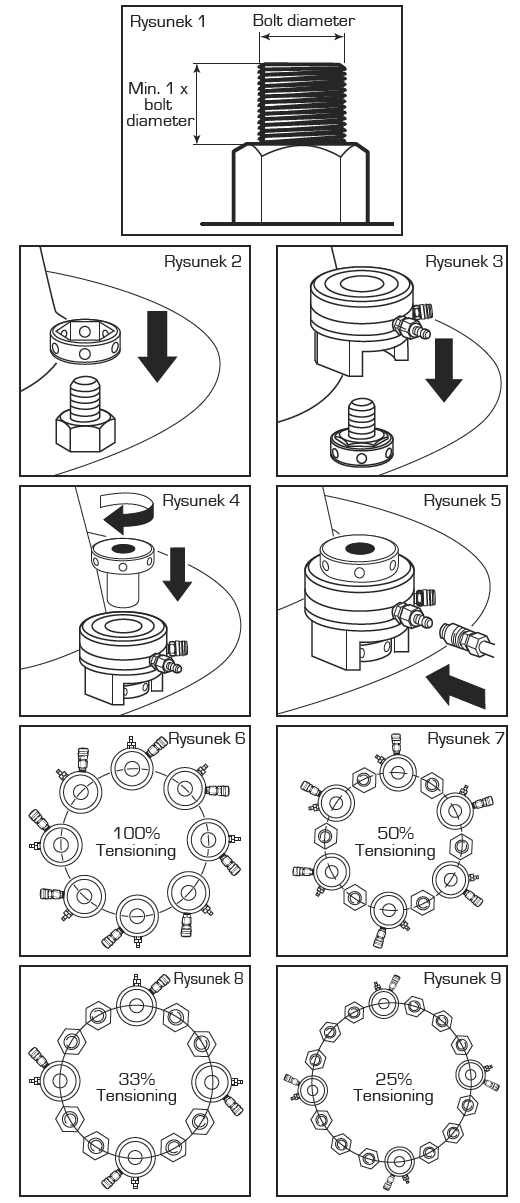 Rysunek 1
Bolt diameter
Min. 1 x bolt diameter

Rysunek 2

Rysunek 3

Rysunek 4

Rysunek 5

Rysunek 6
100% Tensioning

Rysunek 7
50% Tensioning

Rysunek 8
33% Tensioning

Rysunek 9
25% Tensioning